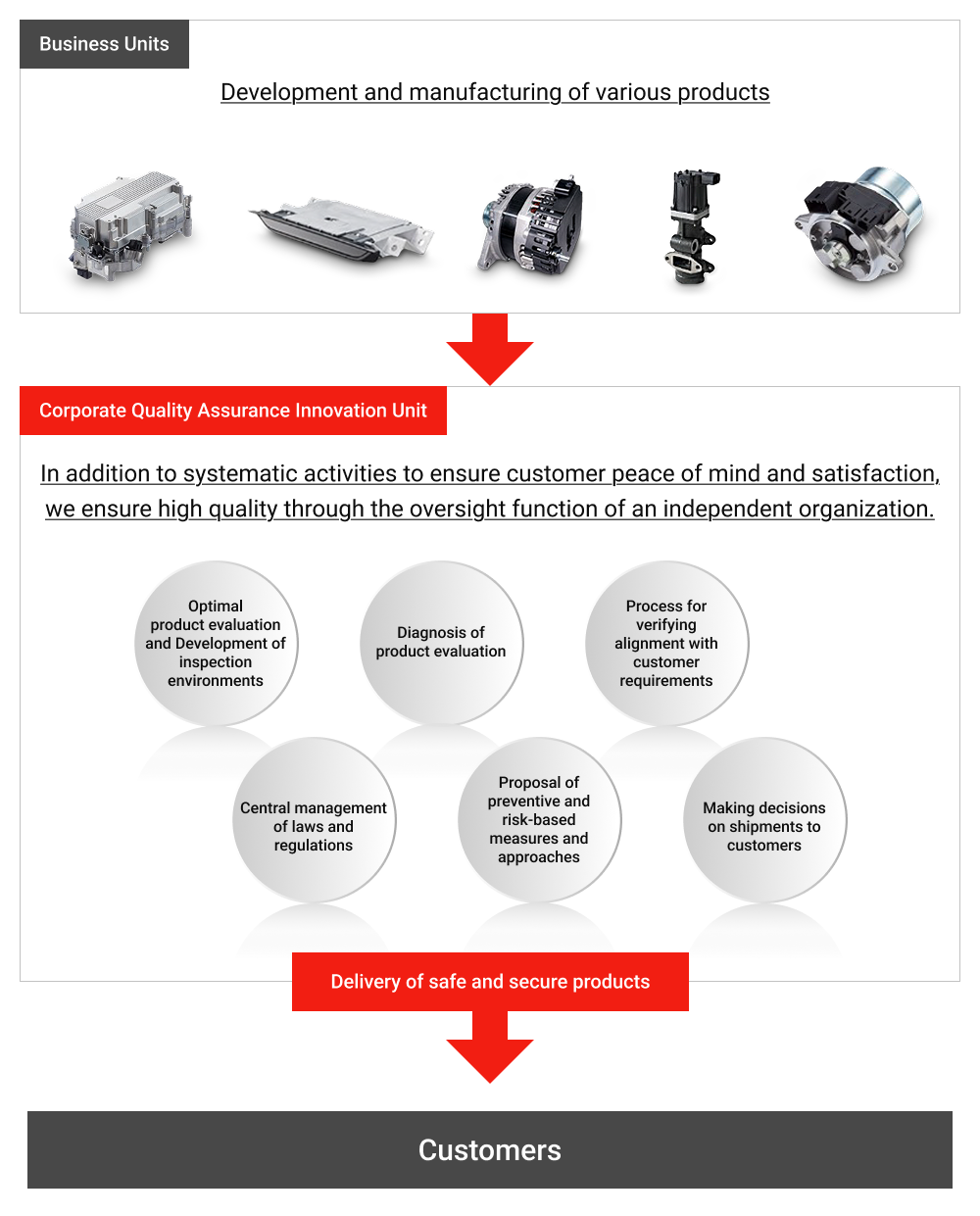 Business Units

Development and manufacturing of various products

Corporate Quality Assurance Innovation Unit

In addition to systematic activities to ensure customer peace of mind and satisfaction, we ensure high quality through the oversight function of an independent organization.

Optimal product evaluation and Development of inspection environments

Diagnosis of product evaluation

Process for verifying alignment with customer requirements

Central management of laws and regulations

Proposal of preventive and risk-based measures and approaches

Making decisions on shipments to customers

Delivery of safe and secure products

Customers